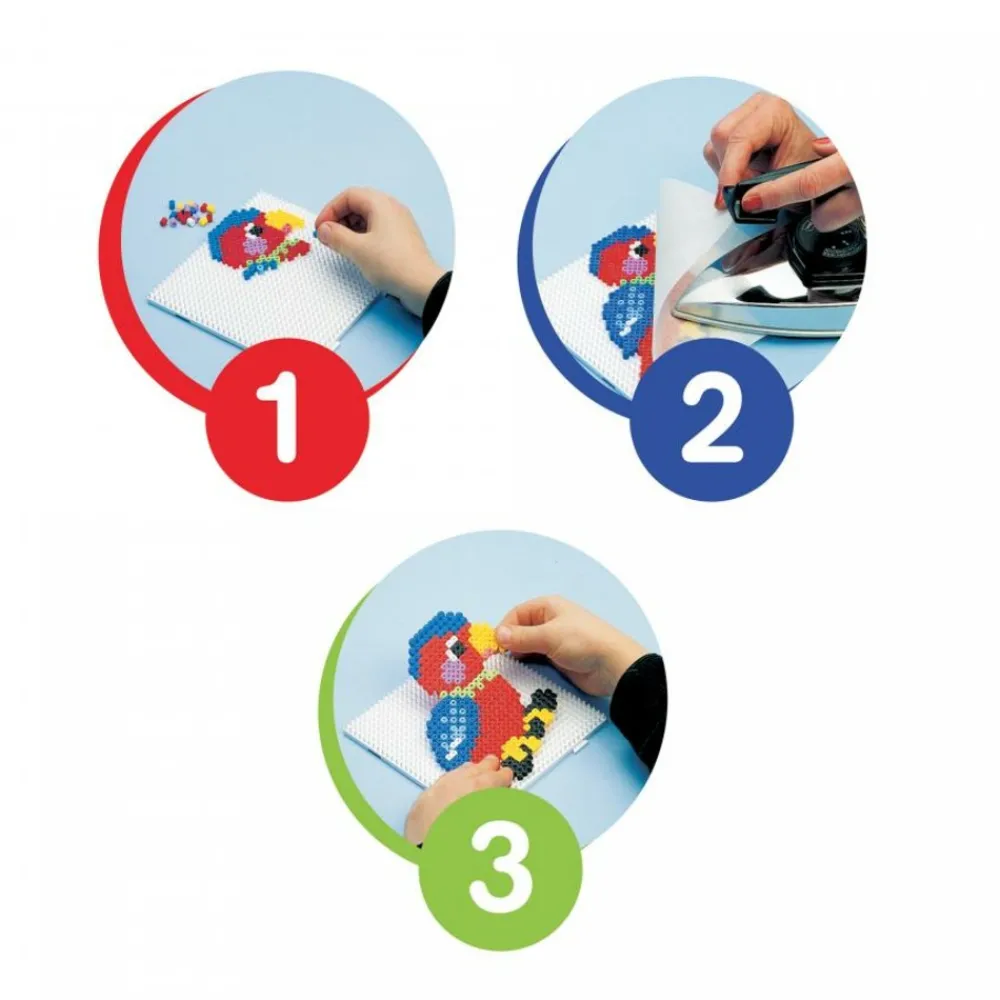 1

2

3